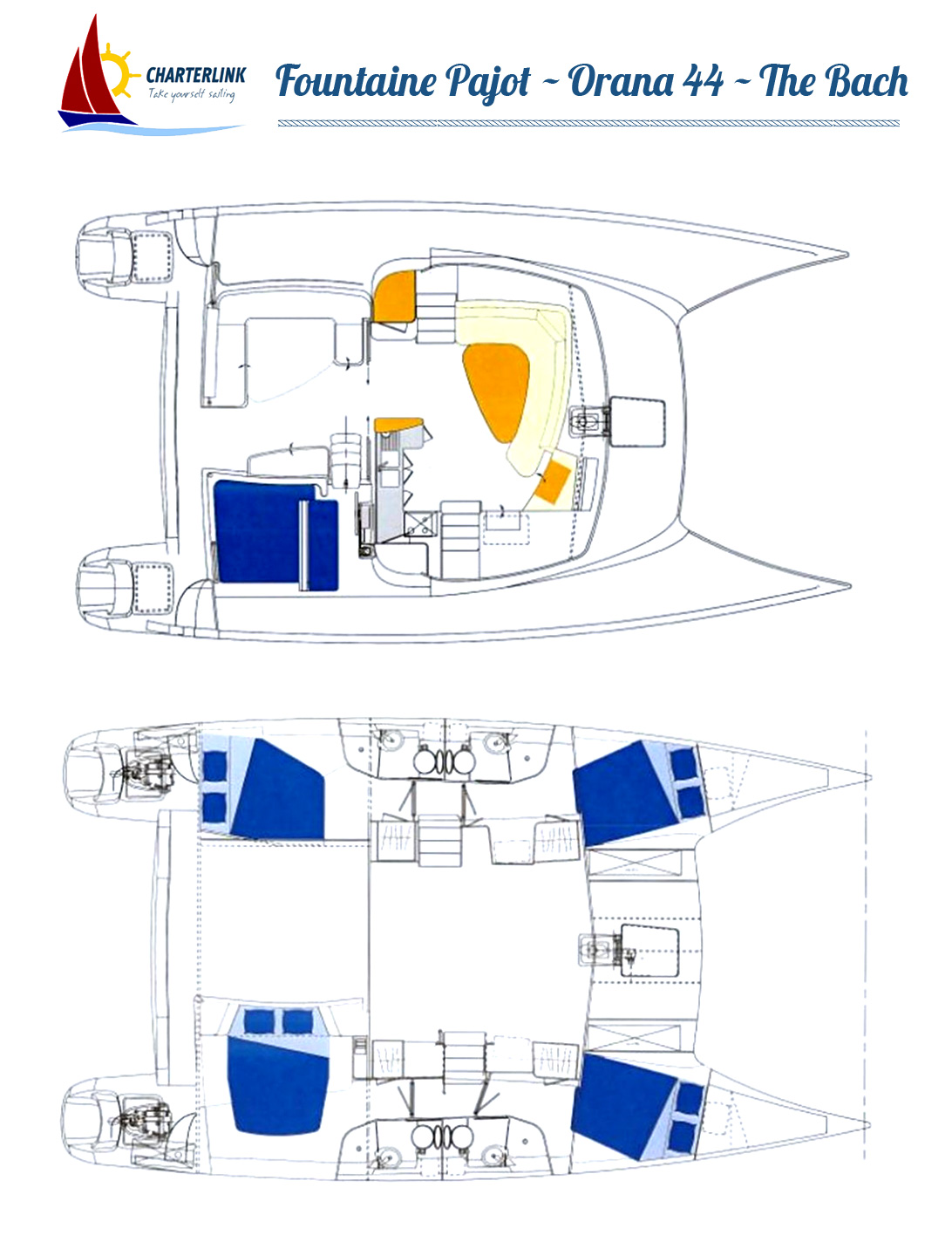 CHARTERLINK
Take yourself sailing

Fountaine Pajot ~ Orana 44 ~ The Bach